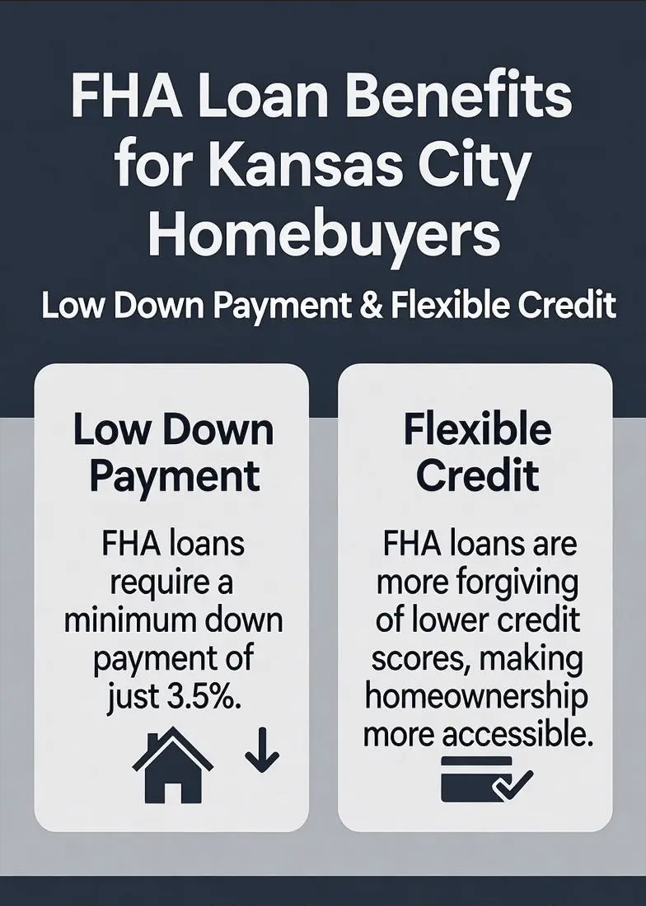 FHA Loan Benefits for Kansas City Homebuyers

Low Down Payment & Flexible Credit

Low Down Payment

FHA loans require a minimum down payment of just 3.5%.

Flexible Credit

FHA loans are more forgiving of lower credit scores, making homeownership more accessible.